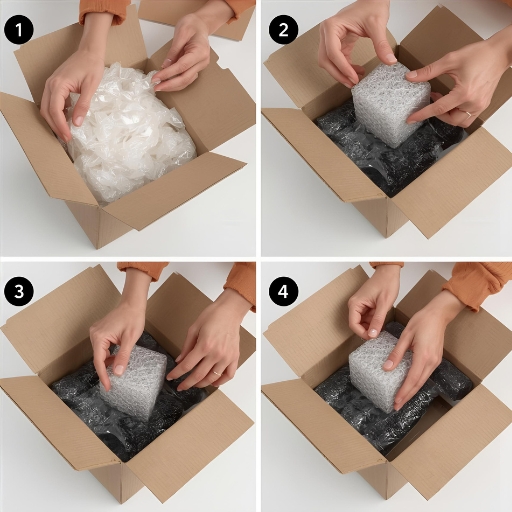 1

2

3

4